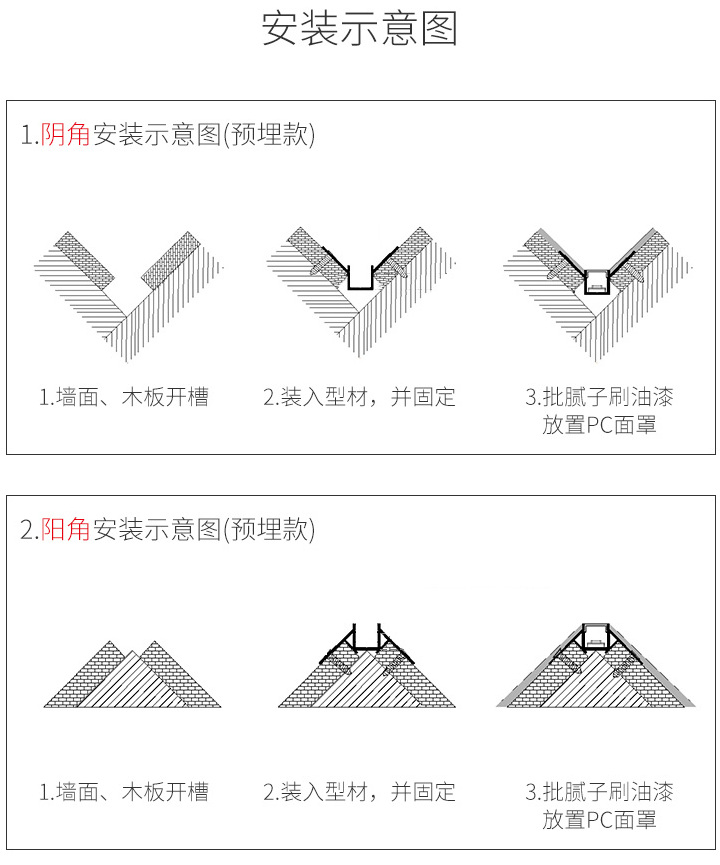 安装示意图

1.阴角安装示意图(预埋款)

1.墙面、木板开槽

2.装入型材，并固定

3.批腻子刷油漆
放置PC面罩

2.阳角安装示意图(预埋款)

1.墙面、木板开槽

2.装入型材，并固定

3.批腻子刷油漆
放置PC面罩