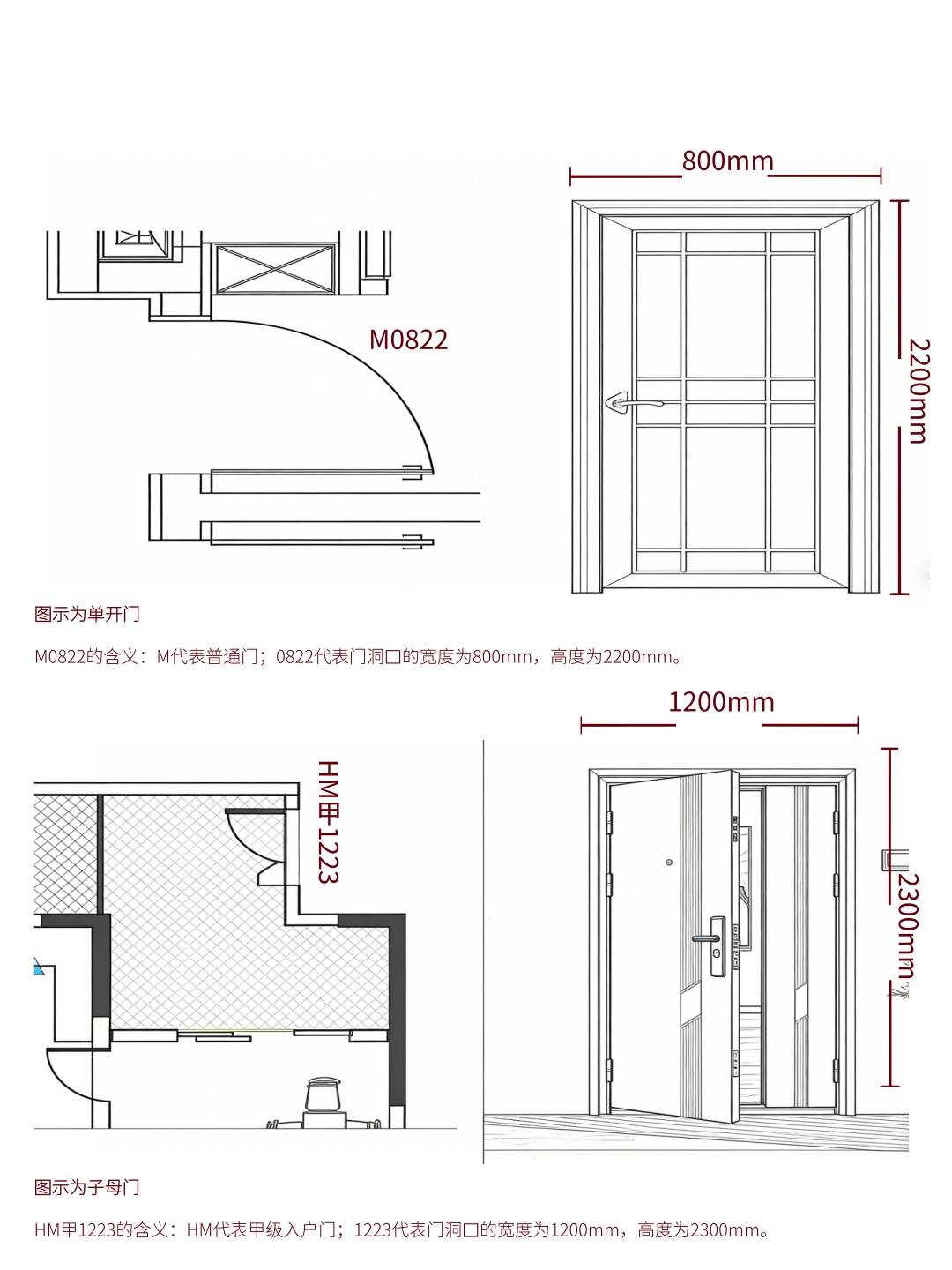 M0822

800mm

2200mm

图示为单开门

M0822的含义：M代表普通门；0822代表门洞口的宽度为800mm，高度为2200mm。

HM甲1223

1200mm

2300mm

图示为子母门

HM甲1223的含义：HM代表甲级入户门；1223代表门洞口的宽度为1200mm，高度为2300mm。