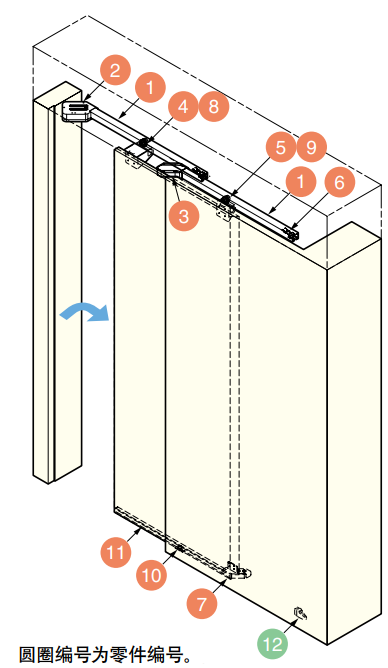 2
1
4
8
5
9
1
6
3
11
10
7
12
圆圈编号为零件编号。