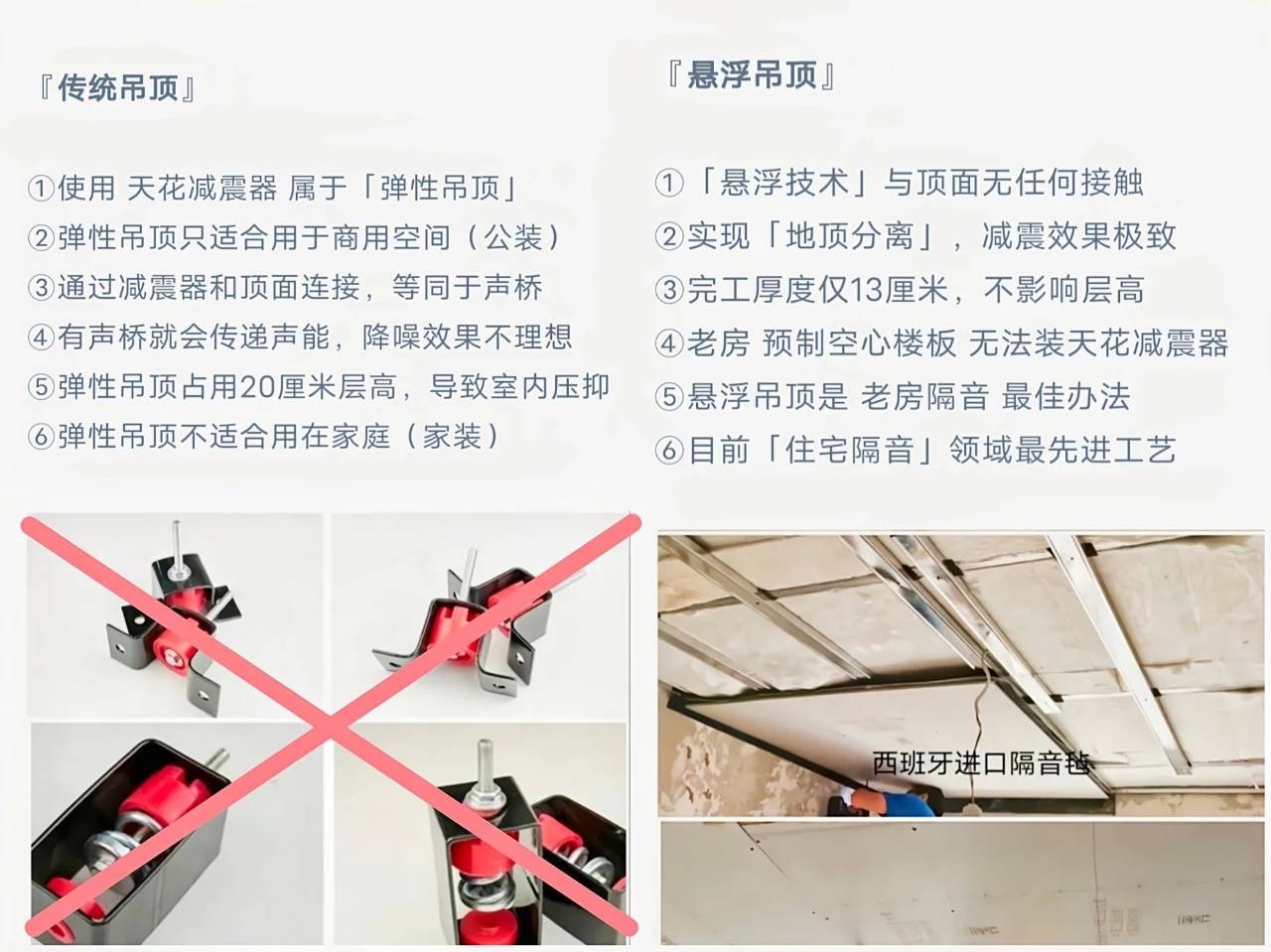 『传统吊顶』

①使用 天花减震器 属于「弹性吊顶」
②弹性吊顶只适合用于商用空间（公装）
③通过减震器和顶面连接，等同于声桥
④有声桥就会传递声能，降噪效果不理想
⑤弹性吊顶占用20厘米层高，导致室内压抑
⑥弹性吊顶不适合用在家庭（家装）

『悬浮吊顶』

①「悬浮技术」与顶面无任何接触
②实现「地顶分离」，减震效果极致
③完工厚度仅13厘米，不影响层高
④老房 预制空心楼板 无法装天花减震器
⑤悬浮吊顶是 老房隔音 最佳办法
⑥目前「住宅隔音」领域最先进工艺

西班牙进口隔音毡