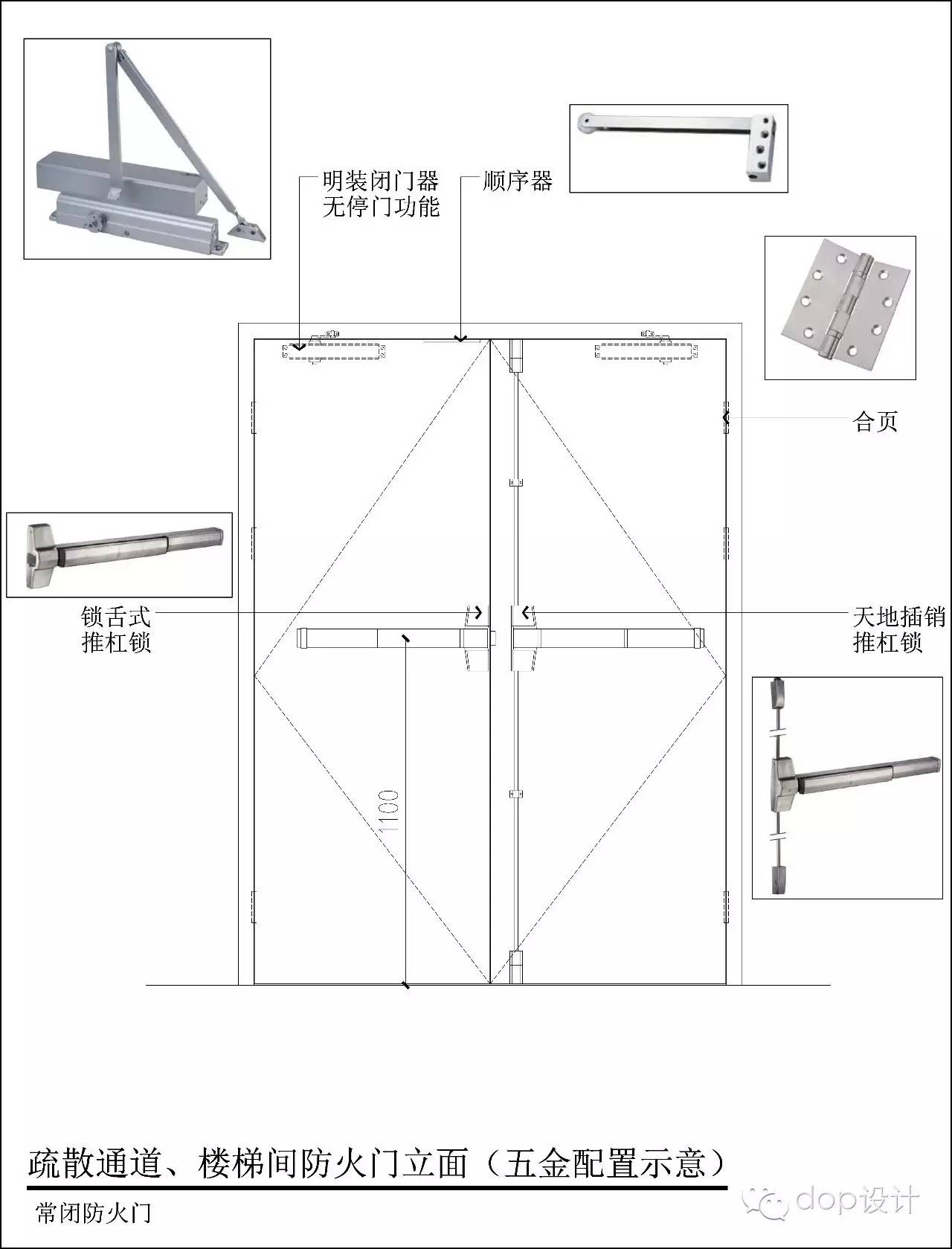 明装闭门器
无停门功能

顺序器

合页

锁舌式
推杠锁

天地插销
推杠锁

1100

疏散通道、楼梯间防火门立面（五金配置示意）

常闭防火门

dop设计