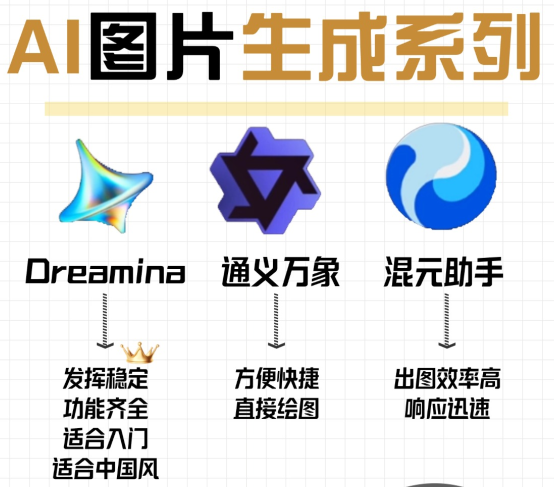 AI图片生成系列

Dreamina

发挥稳定
功能齐全
适合入门
适合中国风

通义万象

方便快捷
直接绘图

混元助手

出图效率高
响应迅速