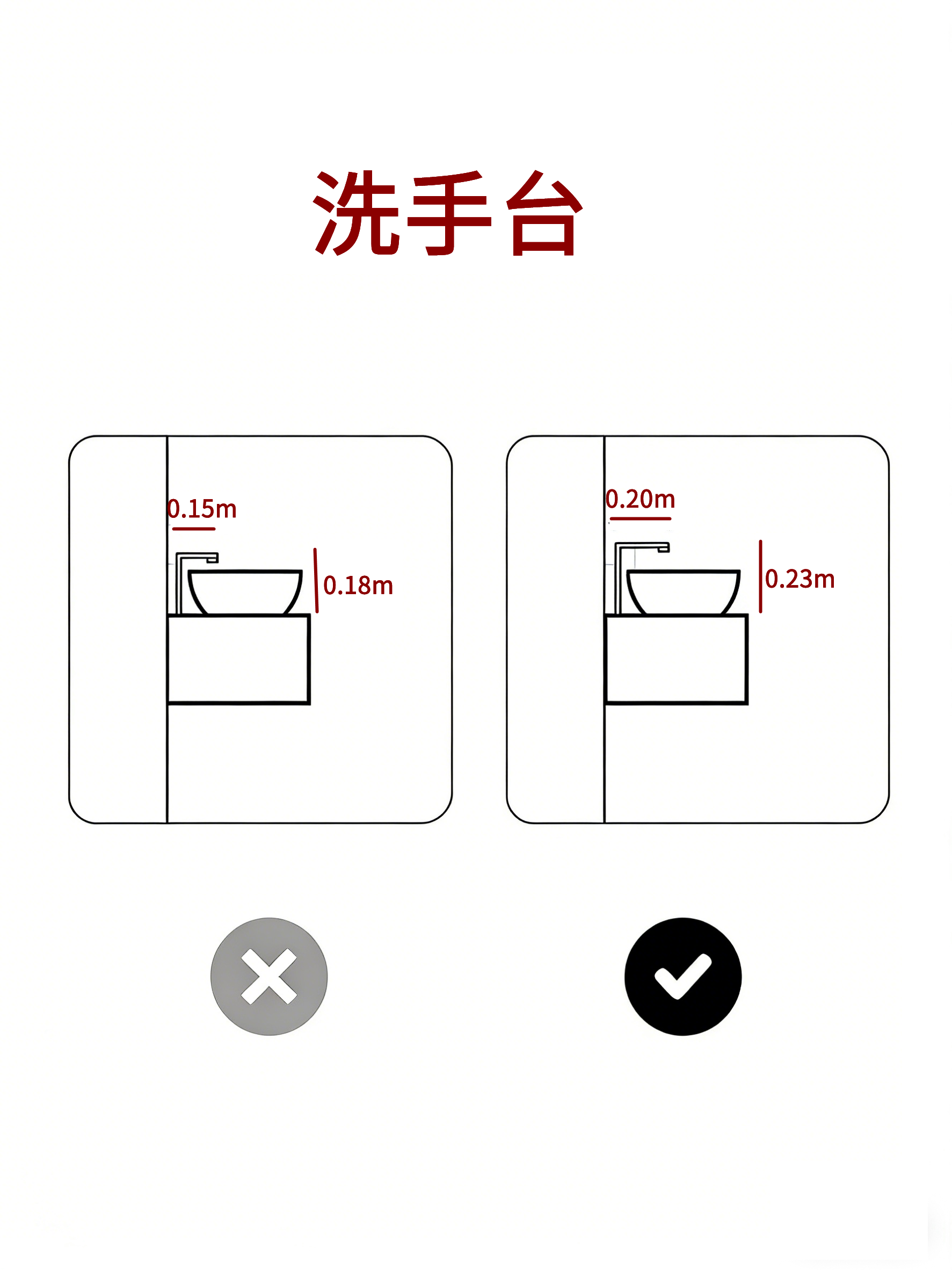 洗手台

0.15m
0.18m

0.20m
0.23m