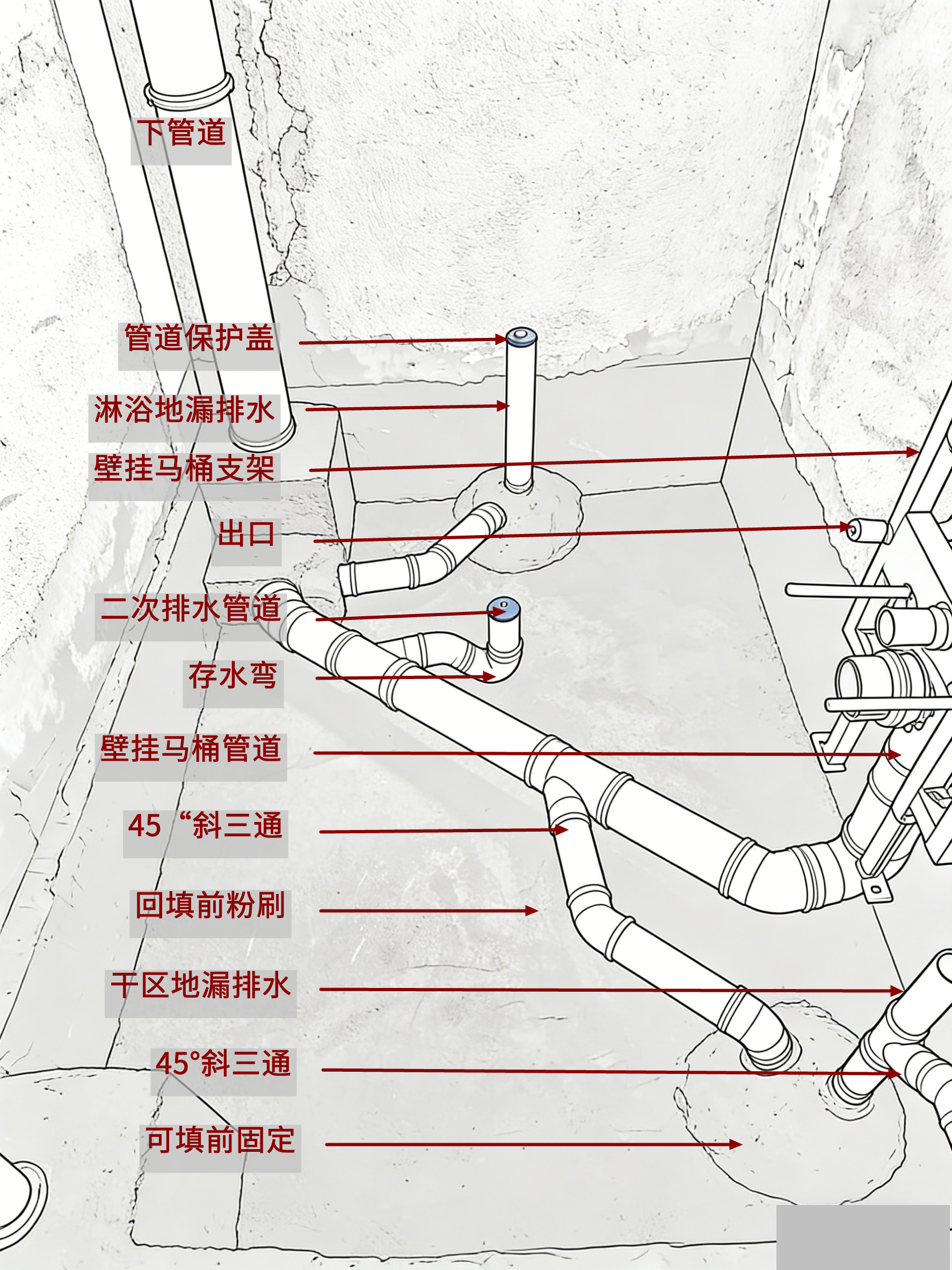 下管道

管道保护盖

淋浴地漏排水

壁挂马桶支架

出口

二次排水管道

存水弯

壁挂马桶管道

45“斜三通

回填前粉刷

干区地漏排水

45°斜三通

可填前固定