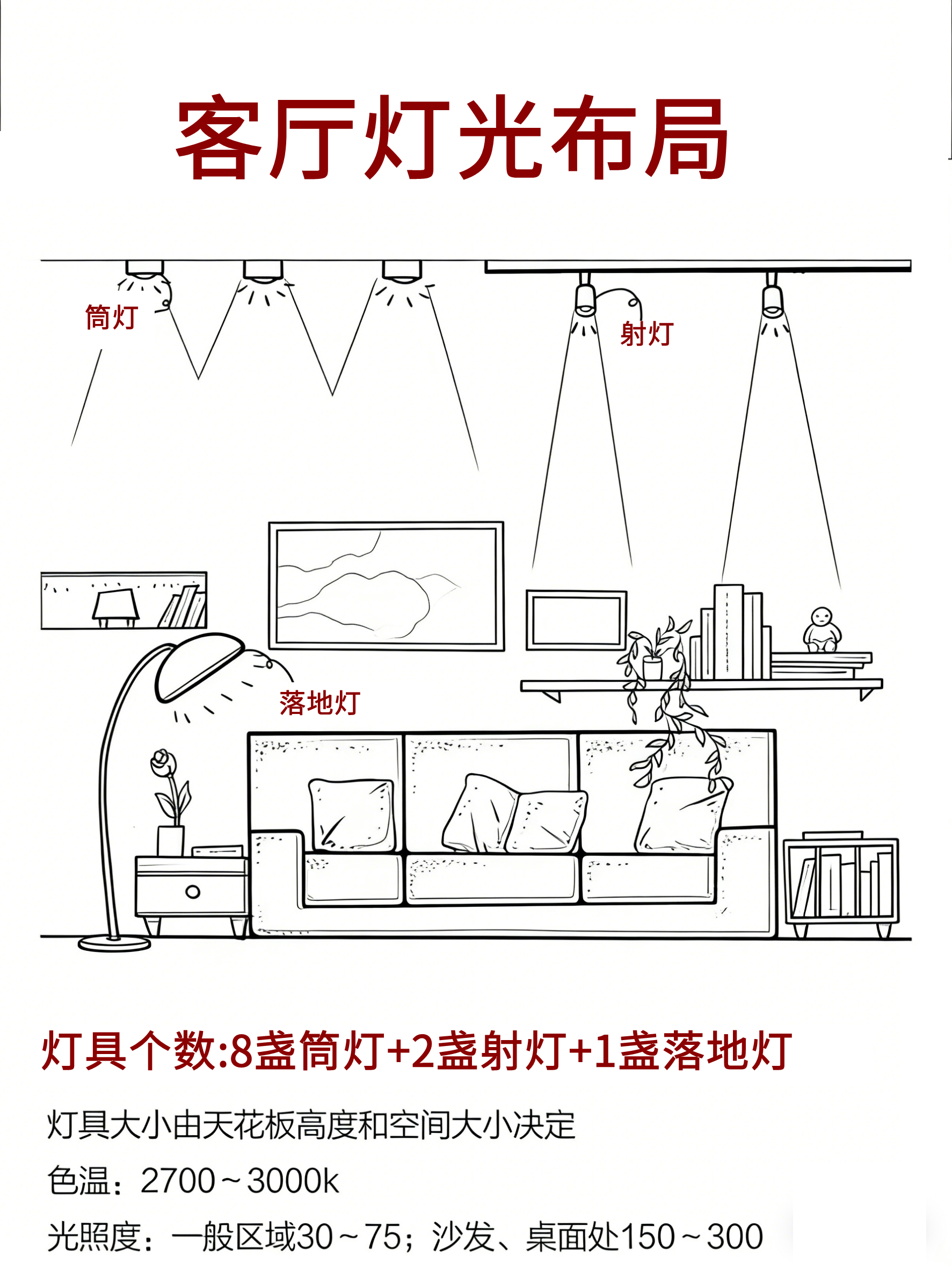 客厅灯光布局

筒灯

射灯

落地灯

灯具个数:8盏筒灯+2盏射灯+1盏落地灯

灯具大小由天花板高度和空间大小决定

色温：2700~3000k

光照度：一般区域30~75；沙发、桌面处150~300