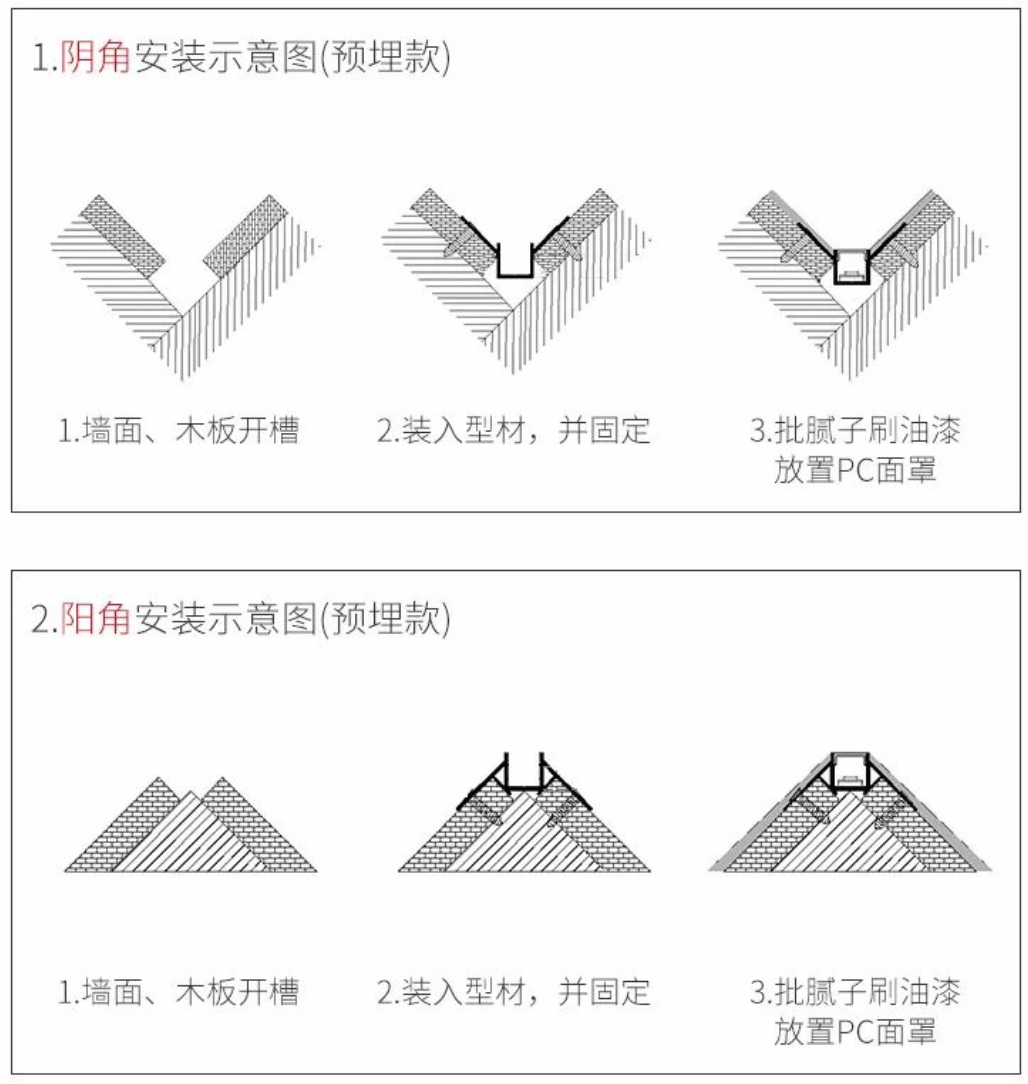 1.阴角安装示意图(预埋款)

1.墙面、木板开槽

2.装入型材，并固定

3.批腻子刷油漆
放置PC面罩

2.阳角安装示意图(预埋款)

1.墙面、木板开槽

2.装入型材，并固定

3.批腻子刷油漆
放置PC面罩