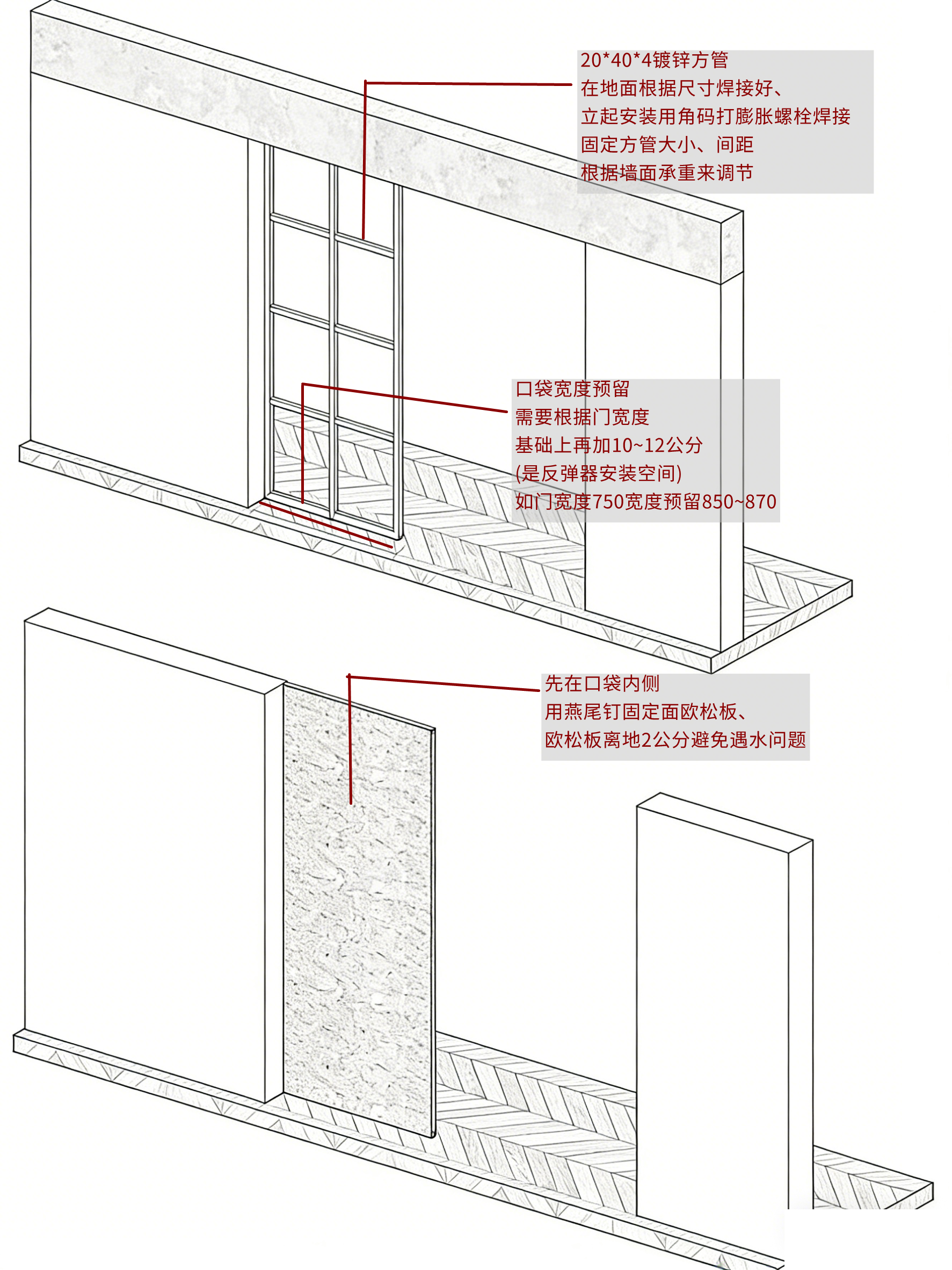 20*40*4镀锌方管
在地面根据尺寸焊接好、
立起安装用角码打膨胀螺栓焊接
固定方管大小、间距
根据墙面承重来调节

口袋宽度预留
需要根据门宽度
基础上再加10~12公分
(是反弹器安装空间)
如门宽度750宽度预留850~870

先在口袋内侧
用燕尾钉固定面欧松板、
欧松板离地2公分避免遇水问题