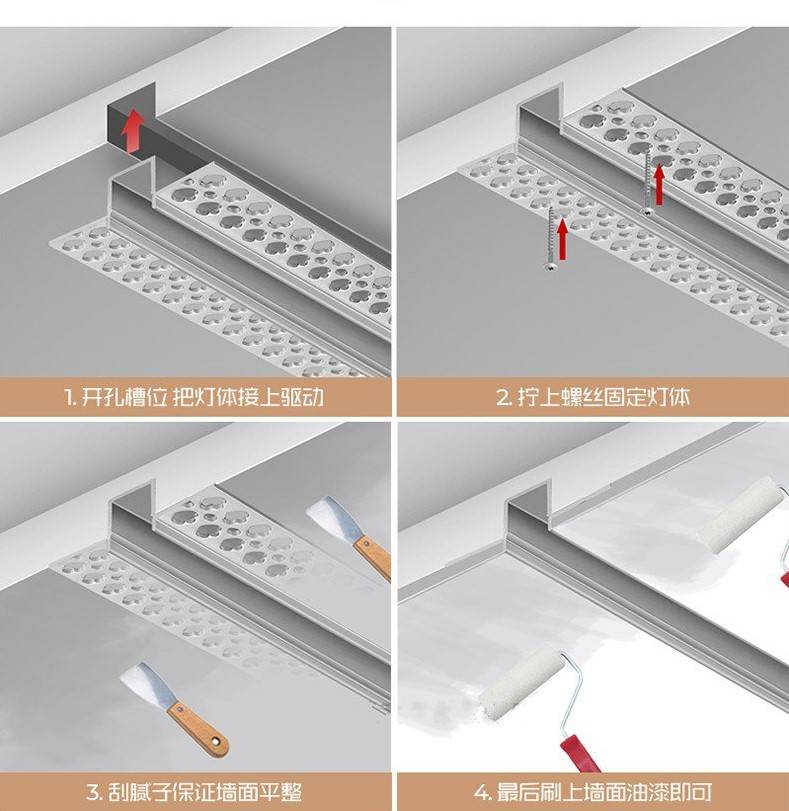 1. 开孔槽位 把灯体接上驱动

2. 拧上螺丝固定灯体

3. 刮腻子保证墙面平整

4. 最后刷上墙面油漆即可