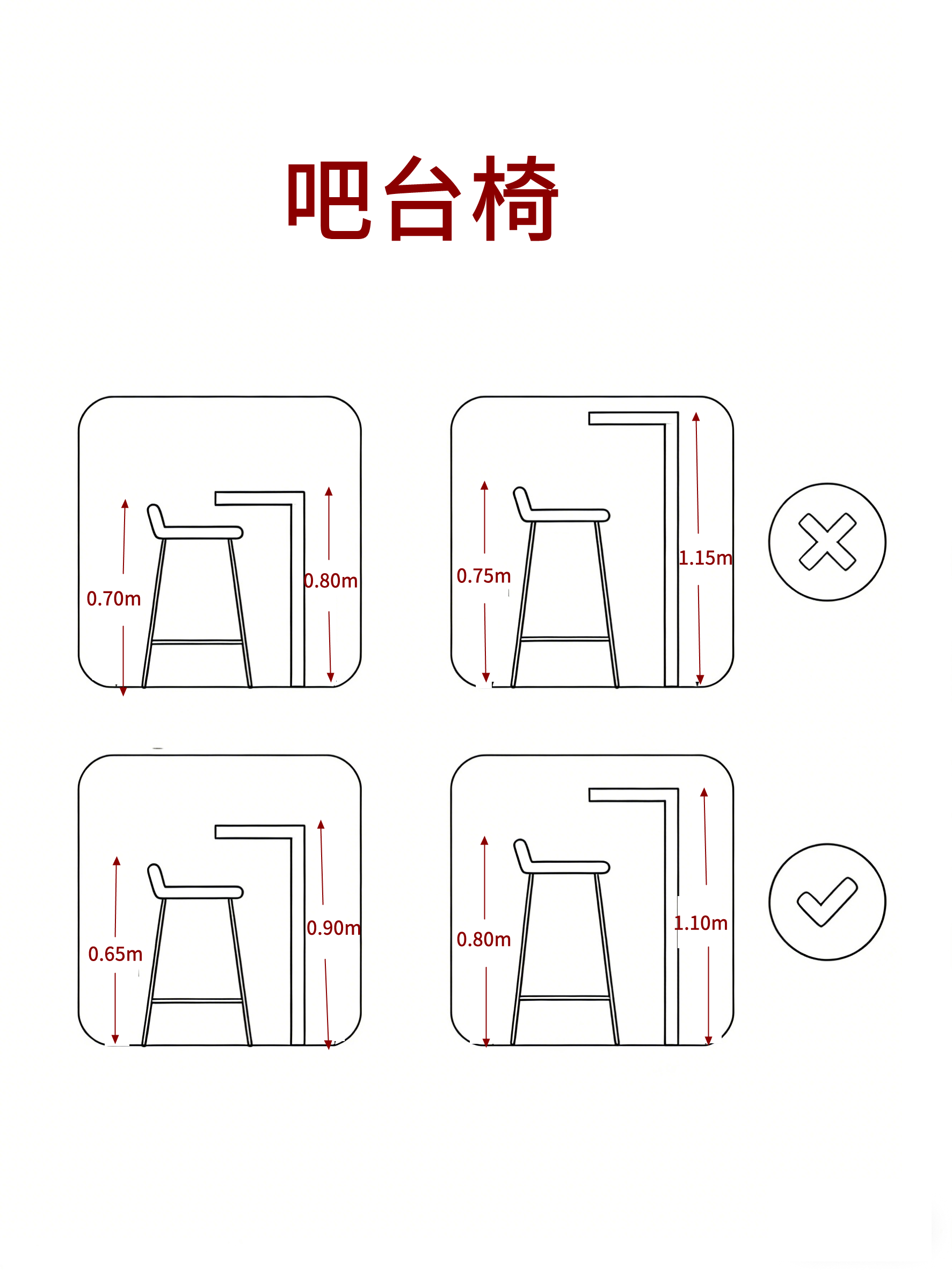 吧台椅

0.70m
0.80m

0.75m
1.15m

0.65m
0.90m

0.80m
1.10m