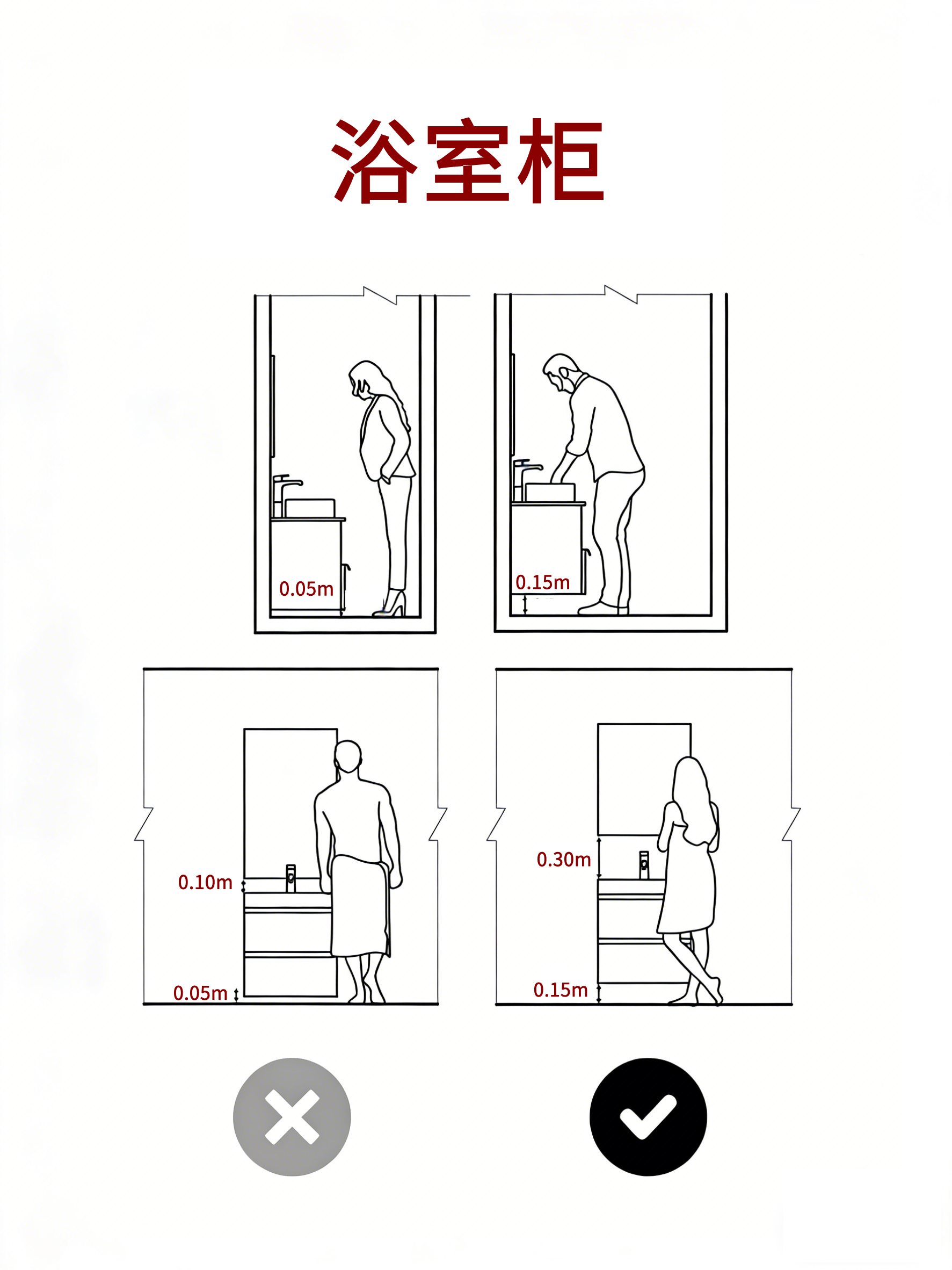 浴室柜

0.05m

0.15m

0.10m

0.05m

0.30m

0.15m