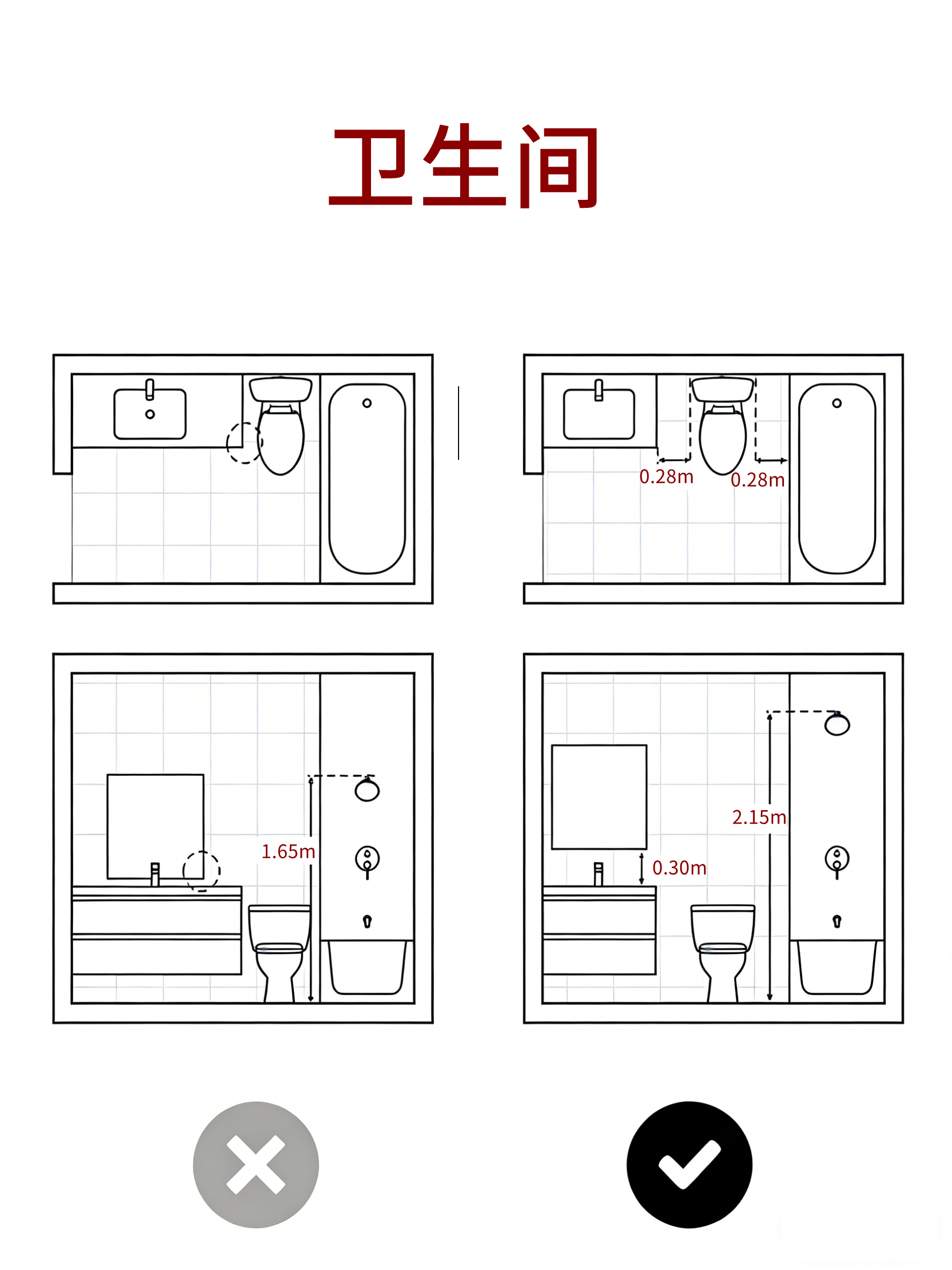 卫生间

0.28m 0.28m

1.65m

2.15m

0.30m