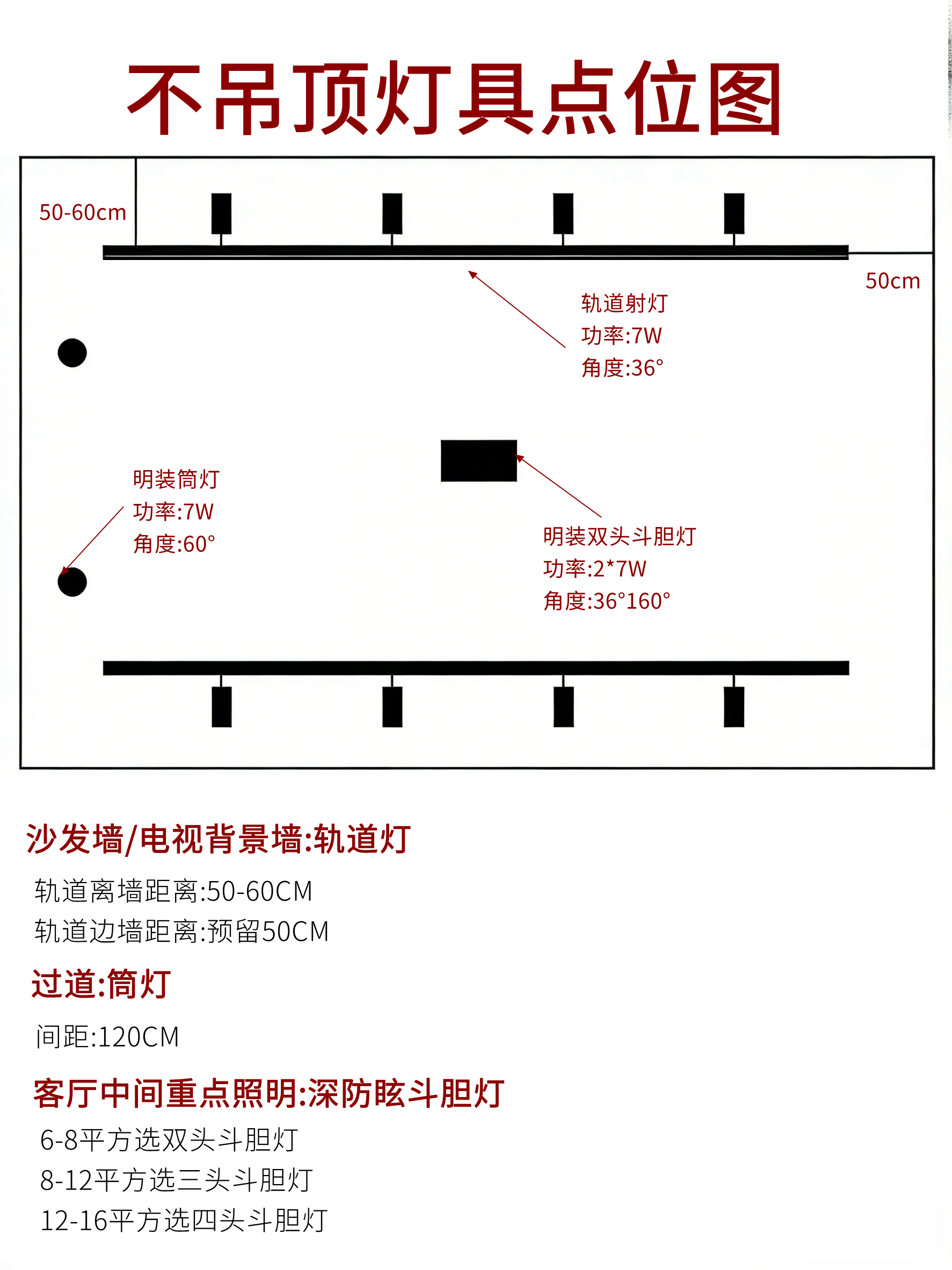 不吊顶灯具点位图

50-60cm

50cm

轨道射灯
功率:7W
角度:36°

明装筒灯
功率:7W
角度:60°

明装双头斗胆灯
功率:2*7W
角度:36°160°

沙发墙/电视背景墙:轨道灯

轨道离墙距离:50-60CM
轨道边墙距离:预留50CM

过道:筒灯

间距:120CM

客厅中间重点照明:深防眩斗胆灯

6-8平方选双头斗胆灯
8-12平方选三头斗胆灯
12-16平方选四头斗胆灯