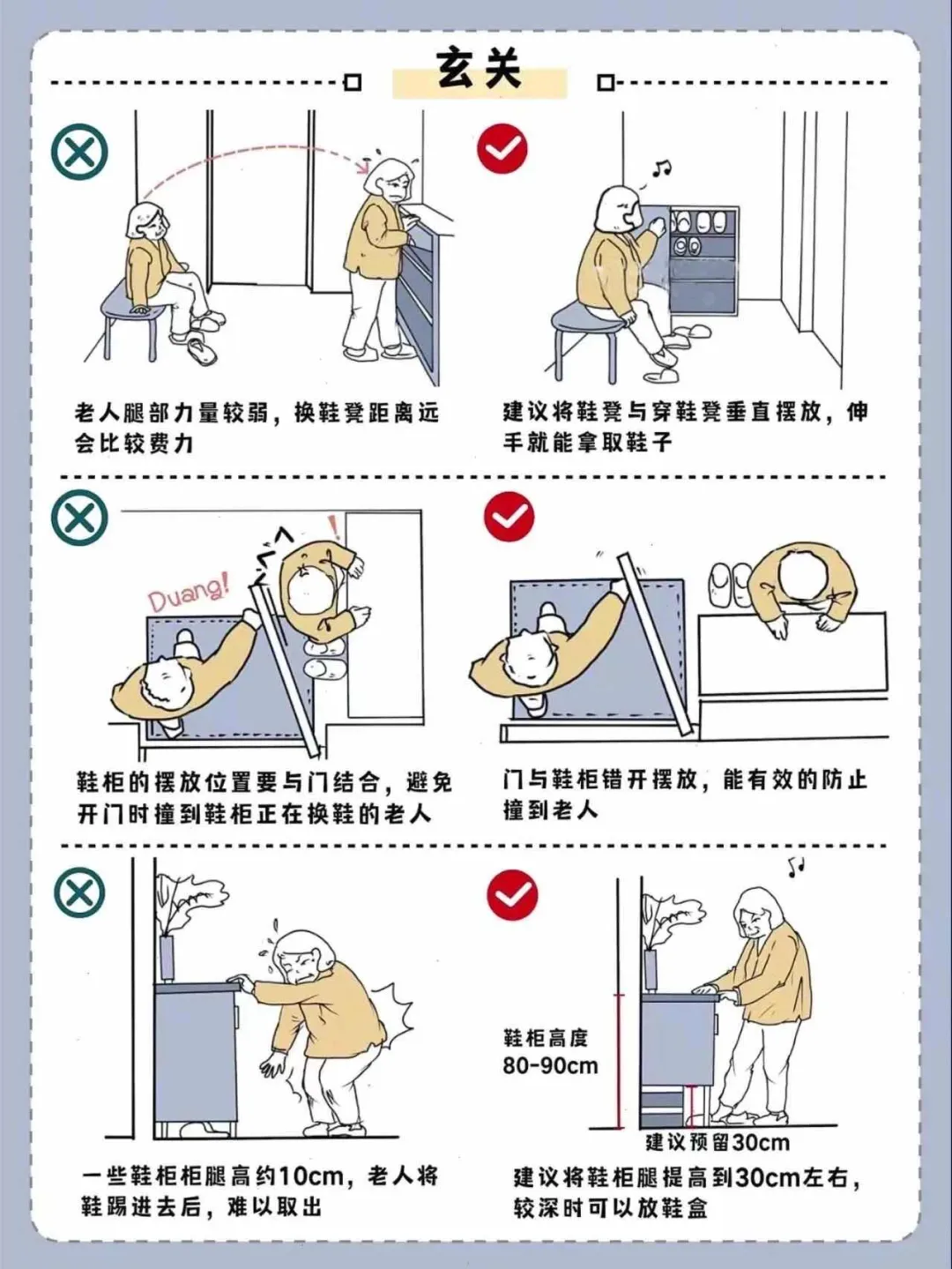 玄关

老人腿部力量较弱，换鞋凳距离远会比较费力

建议将鞋凳与穿鞋凳垂直摆放，伸手就能拿取鞋子

Duang!

鞋柜的摆放位置要与门结合，避免开门时撞到鞋柜正在换鞋的老人

门与鞋柜错开摆放，能有效的防止撞到老人

一些鞋柜柜腿高约10cm，老人将鞋踢进去后，难以取出

鞋柜高度 80-90cm

建议预留30cm

建议将鞋柜腿提高到30cm左右，较深时可以放鞋盒