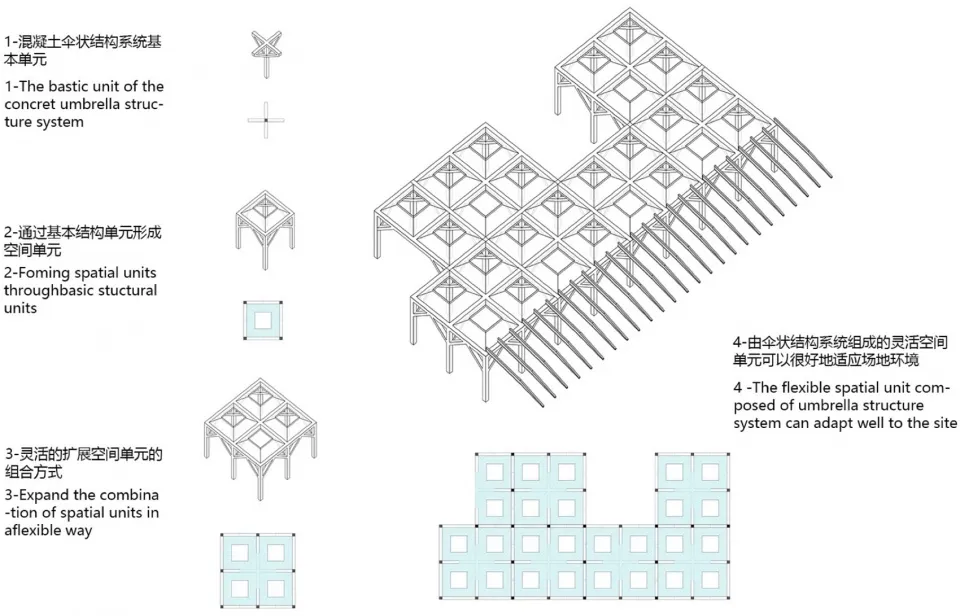 1-混凝土伞状结构系统基本单元

1-The bastic unit of the concret umbrella structure system

2-通过基本结构单元形成空间单元

2-Foming spatial units throughbasic stuctural units

3-灵活的扩展空间单元的组合方式

3-Expand the combina-tion of spatial units in aflexible way

4-由伞状结构系统组成的灵活空间单元可以很好地适应场地环境

4 -The flexible spatial unit composed of umbrella structure system can adapt well to the site