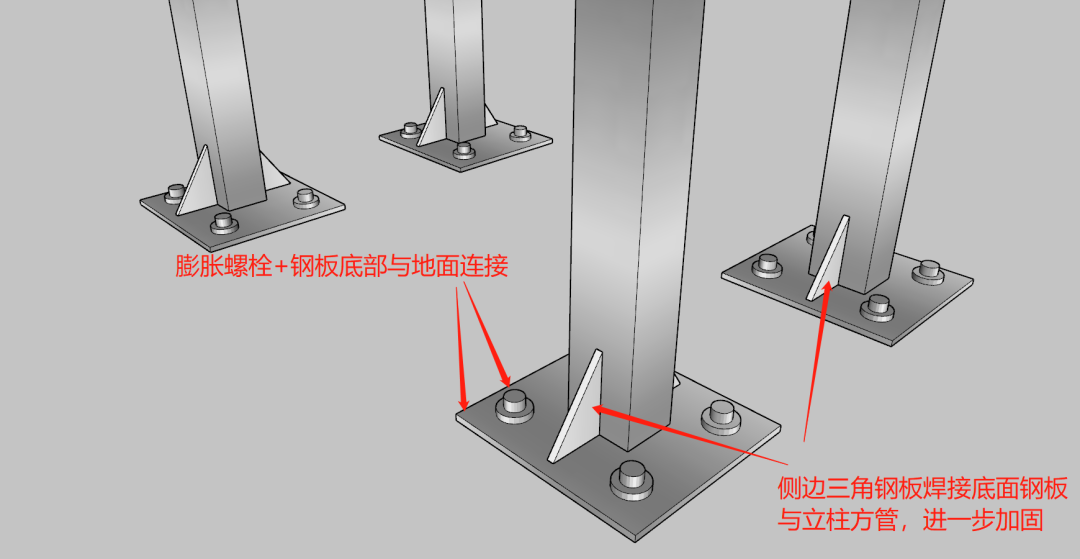 膨胀螺栓+钢板底部与地面连接

侧边三角钢板焊接底面钢板与立柱方管，进一步加固