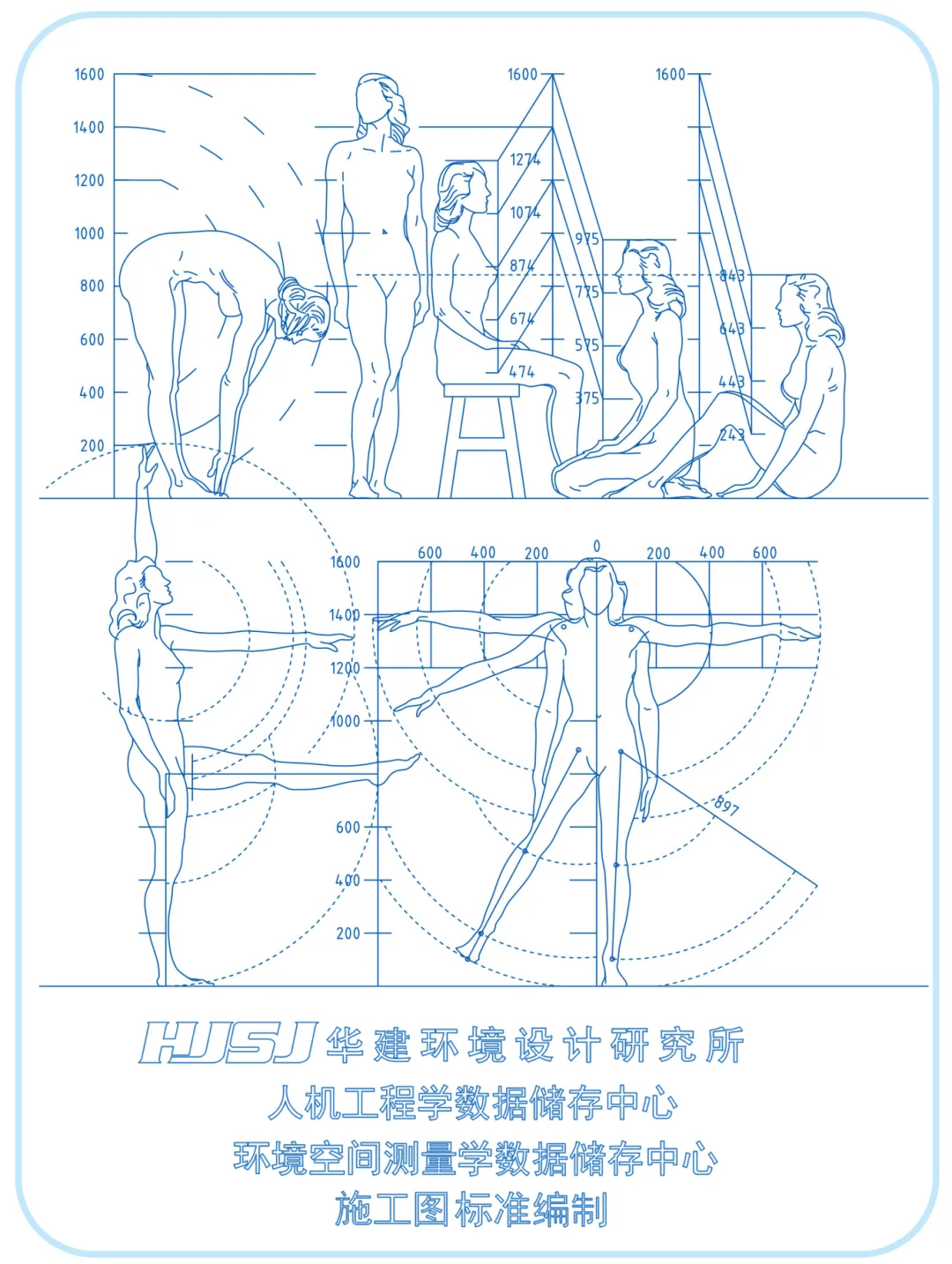 1600
1400
1200
1000
800
600
400
200

1600
1274
1074
874
674
474

975
775
575
375

1600
843
643
443
243

1600
1400
1200
1000
600
400
200

600 400 200 0 200 400 600

897

HJSJ 华建环境设计研究所
人机工程学数据储存中心
环境空间测量学数据储存中心
施工图标准编制