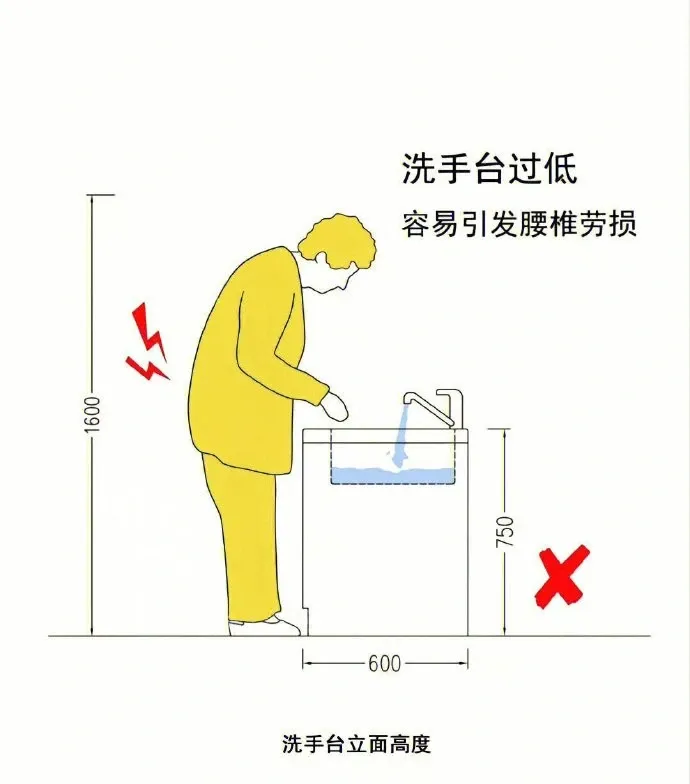 洗手台过低
容易引发腰椎劳损

1600

750

600

洗手台立面高度