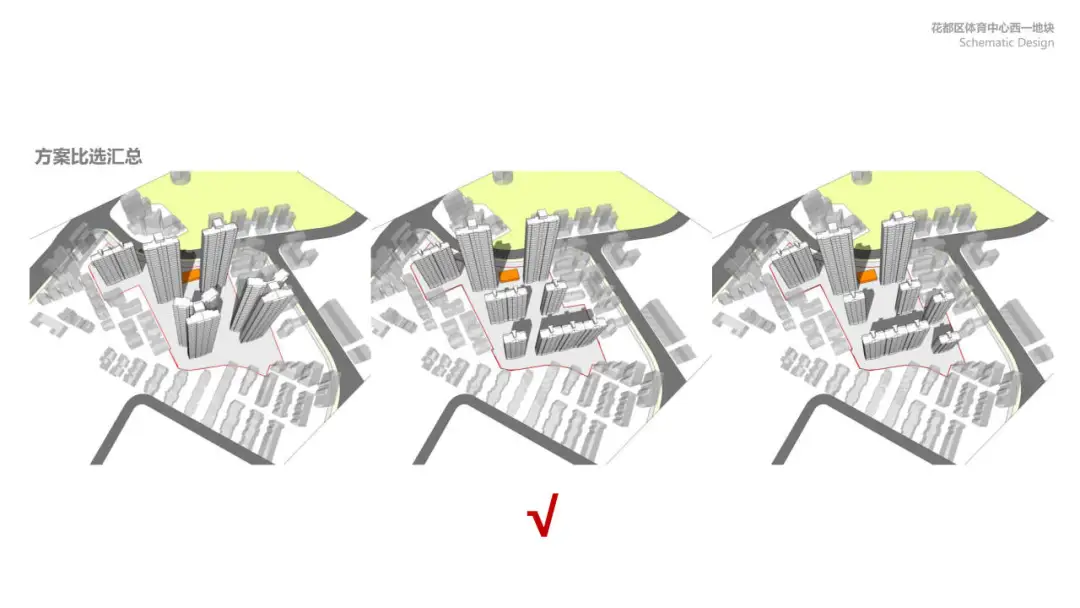 花都区体育中心西一地块
Schematic Design

方案比选汇总

√