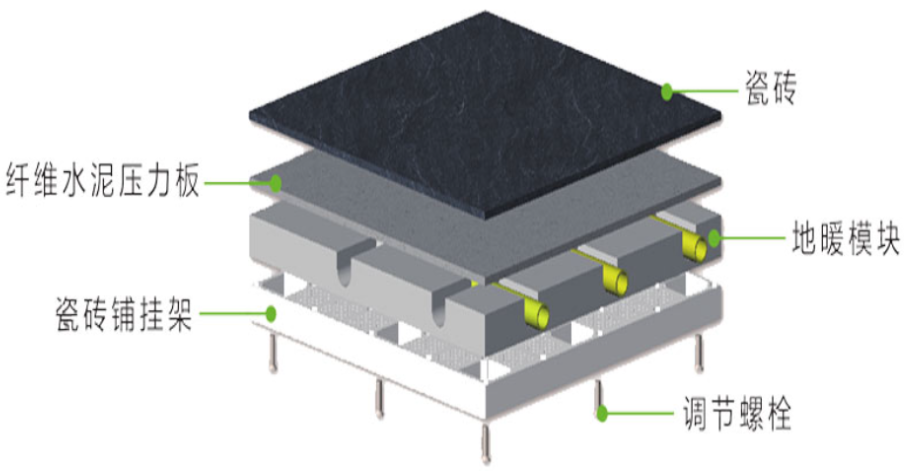 瓷砖
纤维水泥压力板
地暖模块
瓷砖铺挂架
调节螺栓