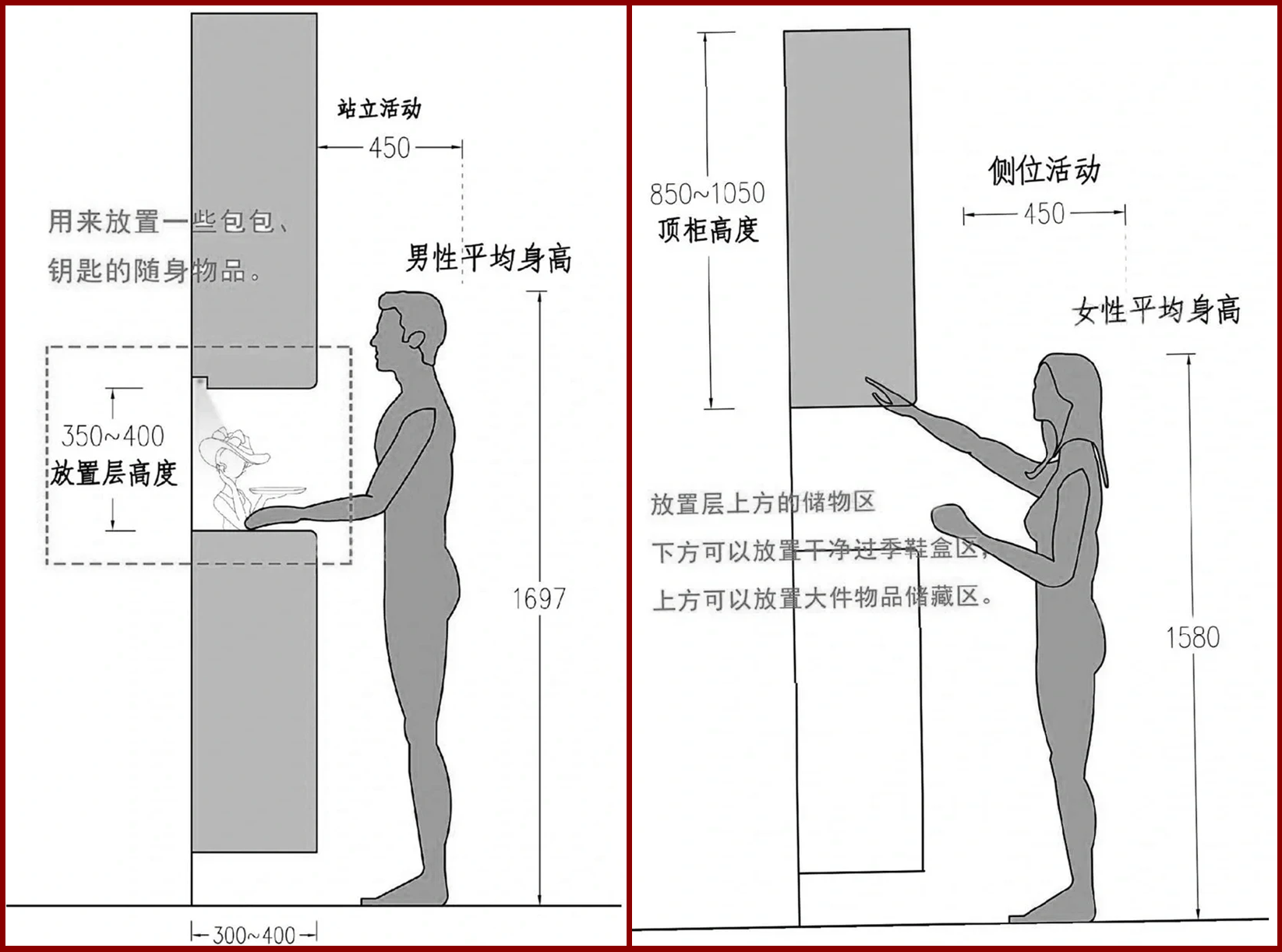 站立活动

450

用来放置一些包包、钥匙的随身物品。

男性平均身高

350~400
放置层高度

1697

300~400

850~1050
顶柜高度

侧位活动

450

女性平均身高

放置层上方的储物区
下方可以放置干净过季鞋盒区，
上方可以放置大件物品储藏区。

1580