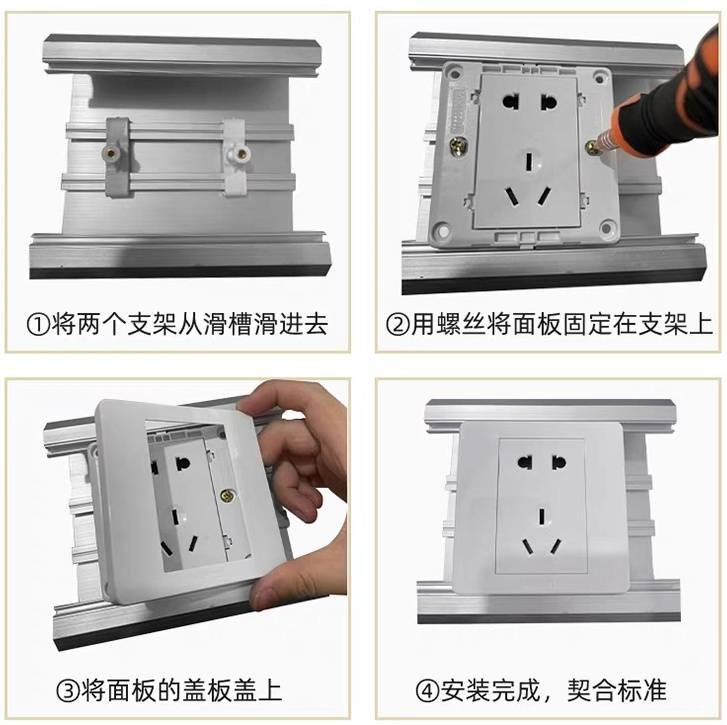 ①将两个支架从滑槽滑进去

②用螺丝将面板固定在支架上

③将面板的盖板盖上

④安装完成，契合标准