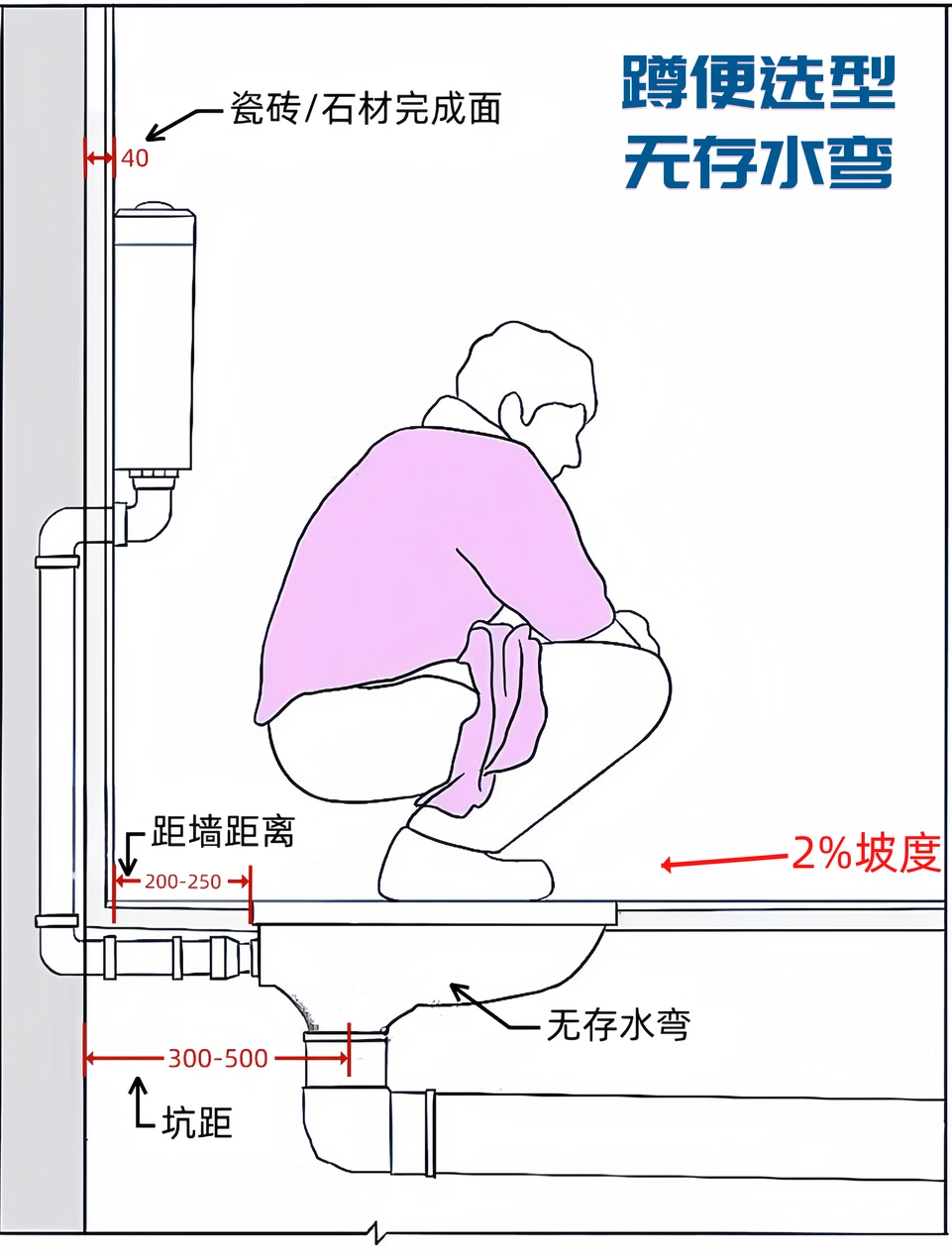 蹲便选型
无存水弯

瓷砖/石材完成面

40

距墙距离

200-250

2%坡度

无存水弯

300-500

坑距